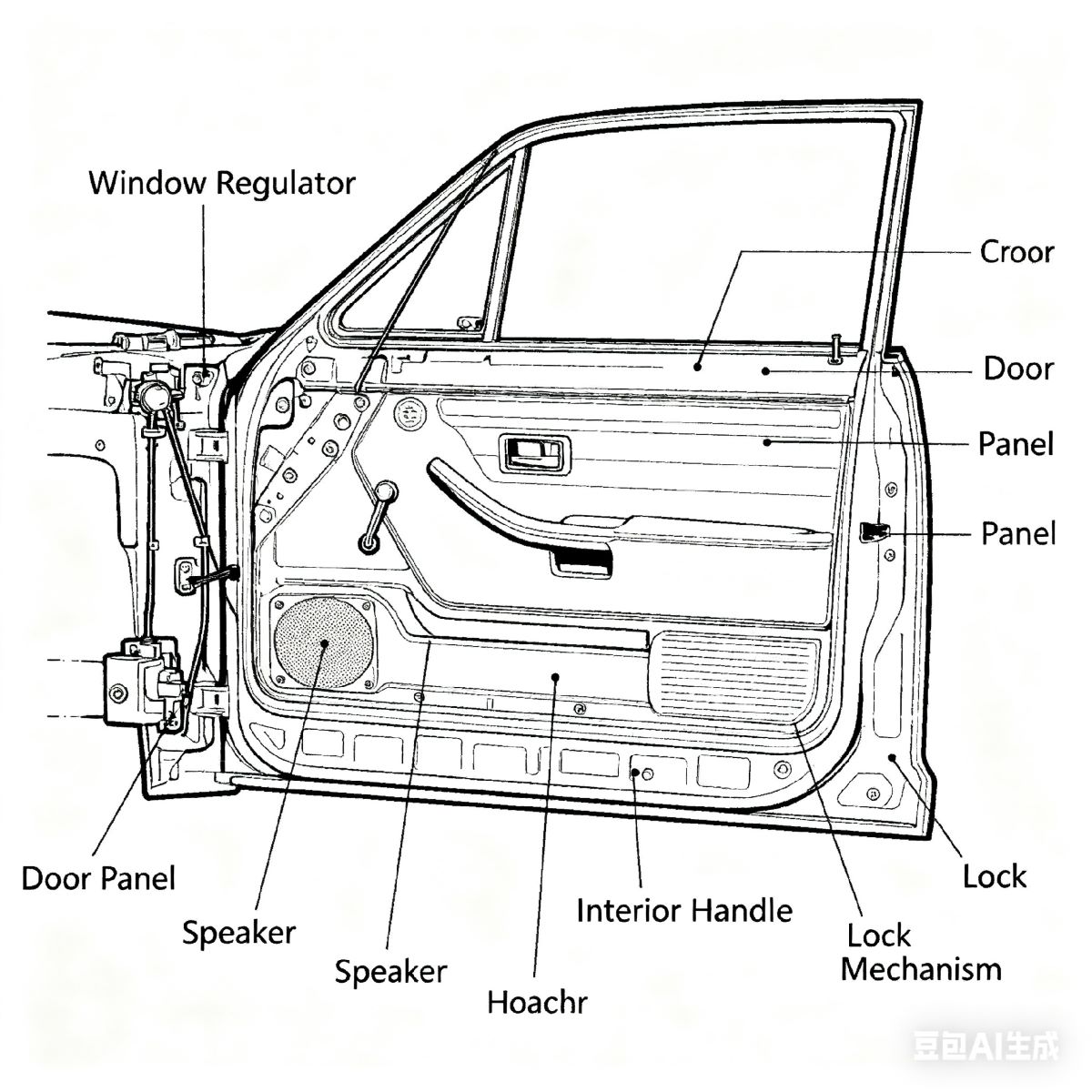 Window Regulator

Croor

Door

Panel

Panel

Door Panel

Speaker

Speaker

Hoachr

Interior Handle

Lock Mechanism

Lock

豆包AI生成